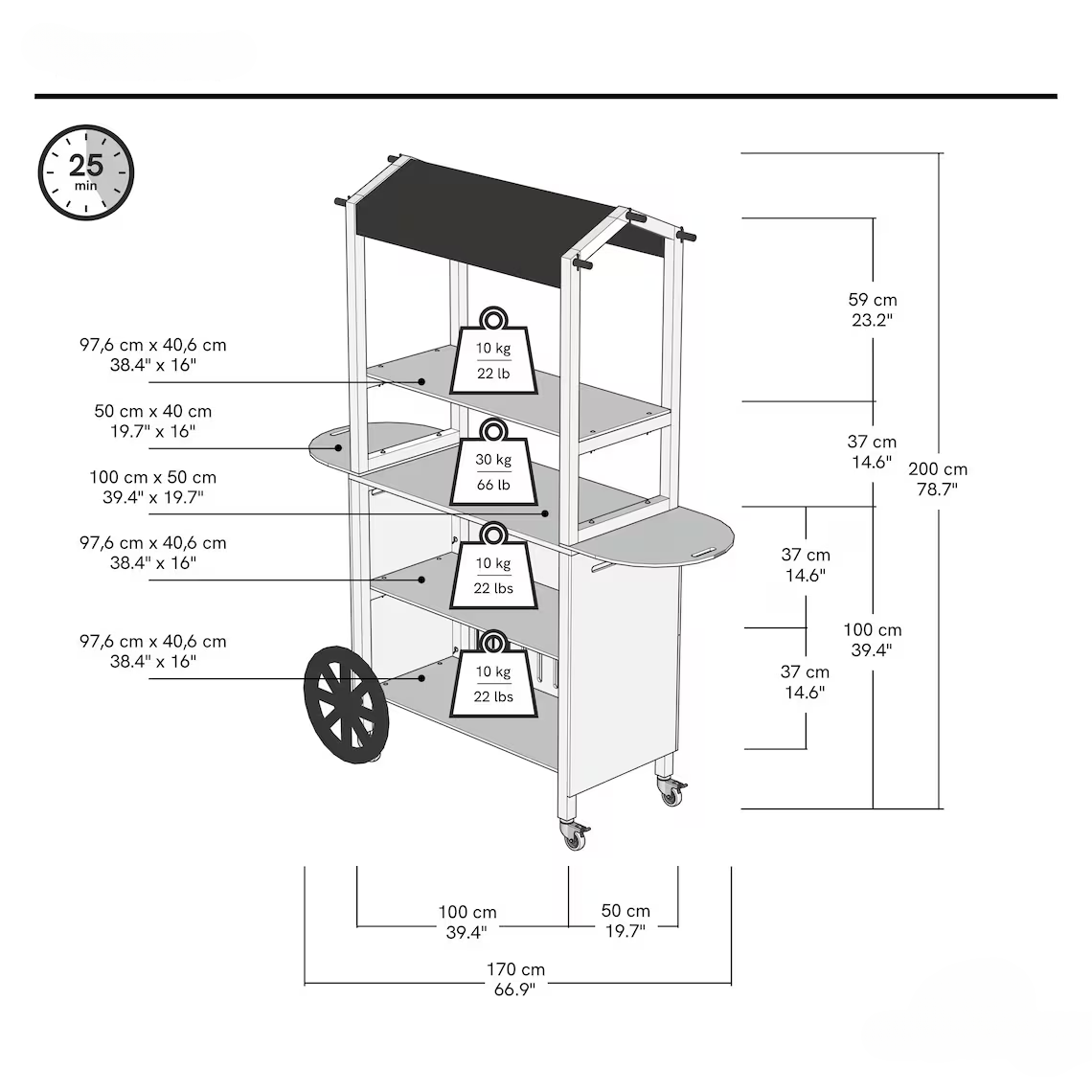 25
min

97,6 cm x 40,6 cm
38.4" x 16"

50 cm x 40 cm
19.7" x 16"

100 cm x 50 cm
39.4" x 19.7"

97,6 cm x 40,6 cm
38.4" x 16"

97,6 cm x 40,6 cm
38.4" x 16"

10 kg
22 lb

30 kg
66 lb

10 kg
22 lbs

10 kg
22 lbs

59 cm
23.2"

37 cm
14.6"

200 cm
78.7"

37 cm
14.6"

100 cm
39.4"

37 cm
14.6"

100 cm
39.4"

50 cm
19.7"

170 cm
66.9"